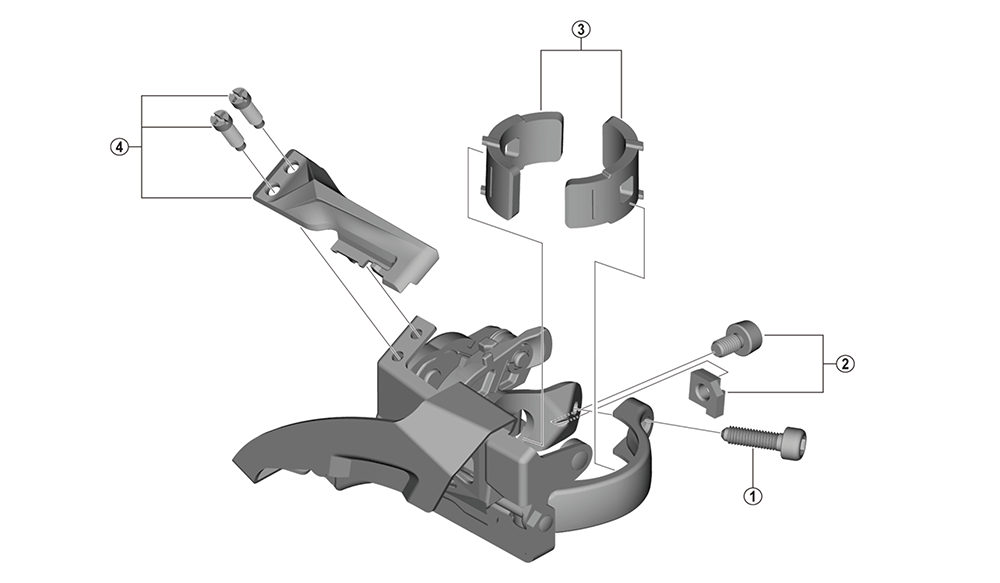 ③
④
②
①