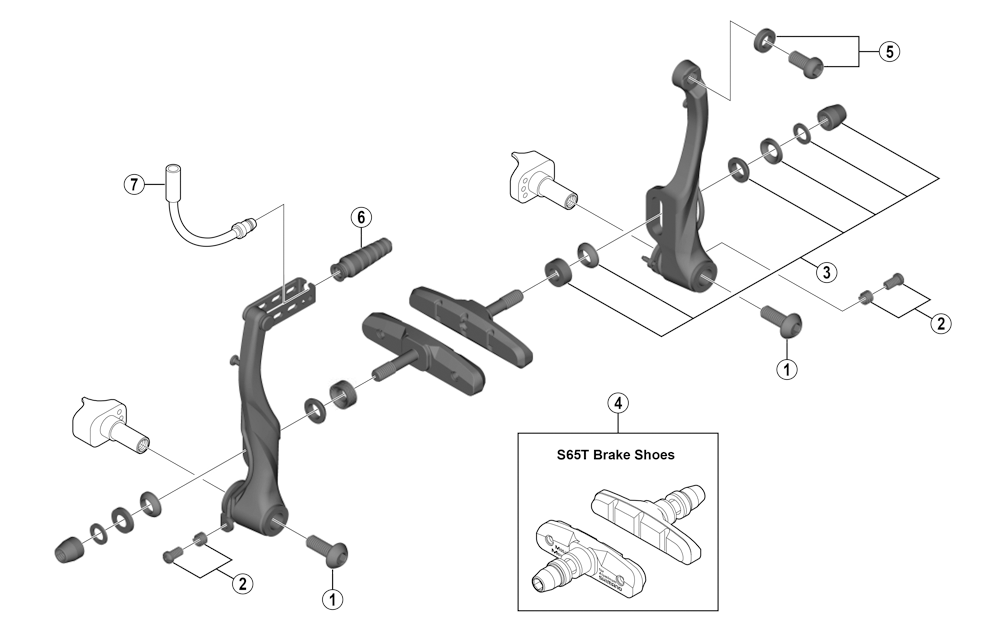 5
7
6
3
2
1
4
S65T Brake Shoes
2
1