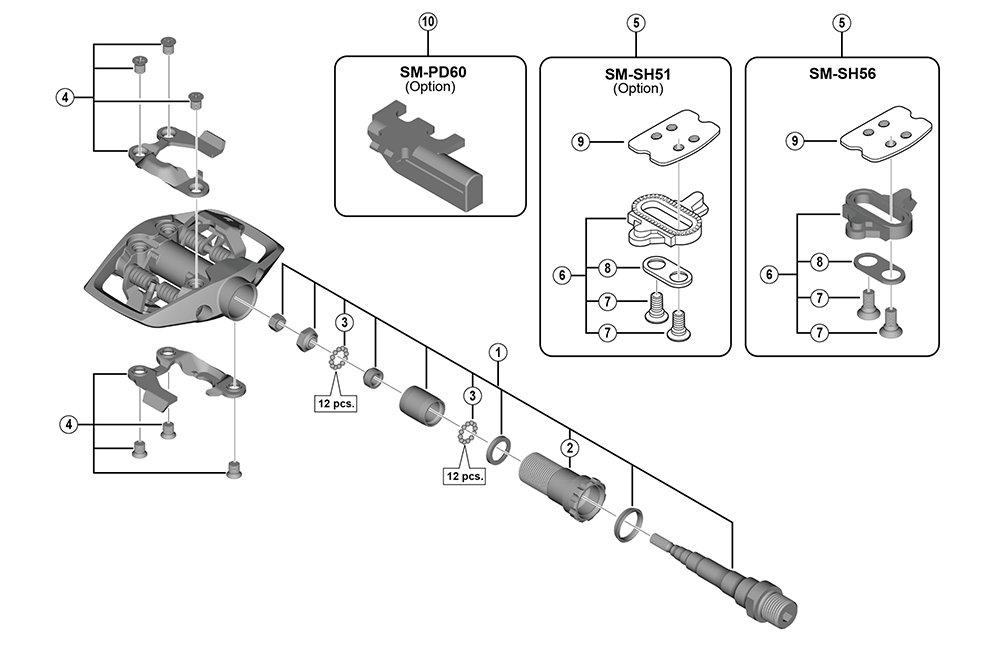 10
SM-PD60
(Option)

5
SM-SH51
(Option)
9
6
8
7
7

5
SM-SH56
9
6
8
7
7

4
4
3
12 pcs.
3
12 pcs.
1
2